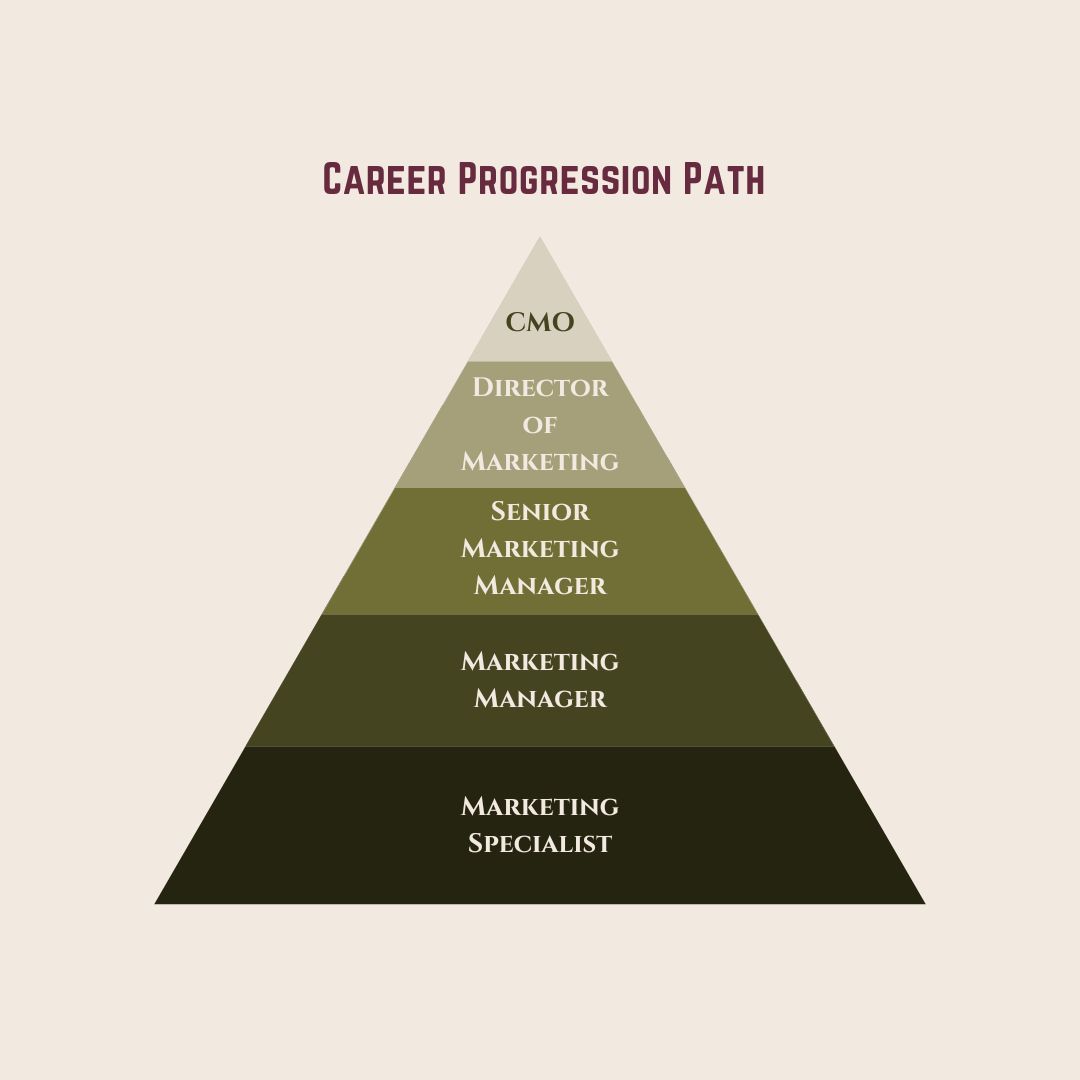 Career Progression Path

CMO

Director of Marketing

Senior Marketing Manager

Marketing Manager

Marketing Specialist